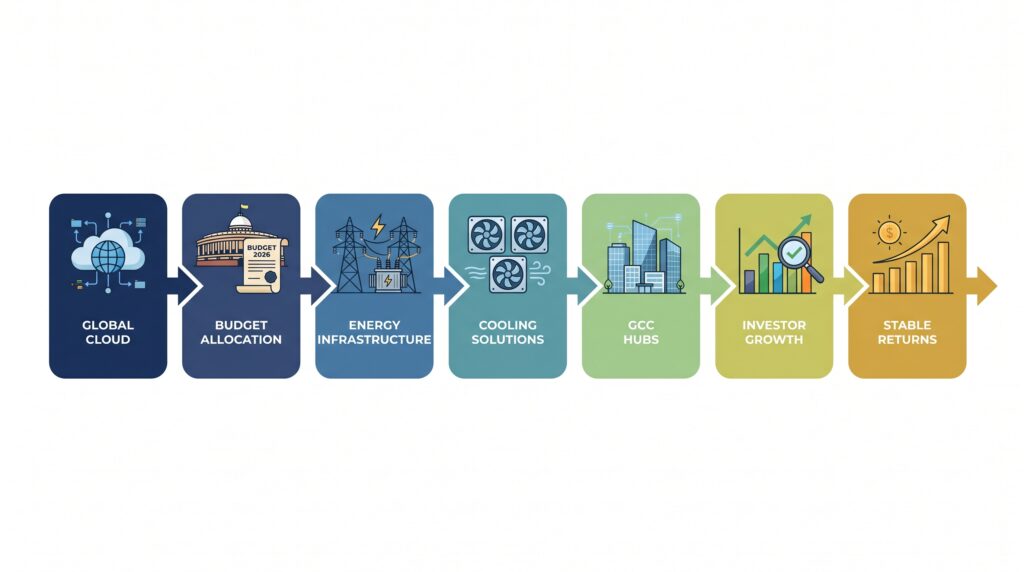 GLOBAL CLOUD

BUDGET 2026

BUDGET ALLOCATION

ENERGY INFRASTRUCTURE

COOLING SOLUTIONS

GCC HUBS

INVESTOR GROWTH

$

STABLE RETURNS